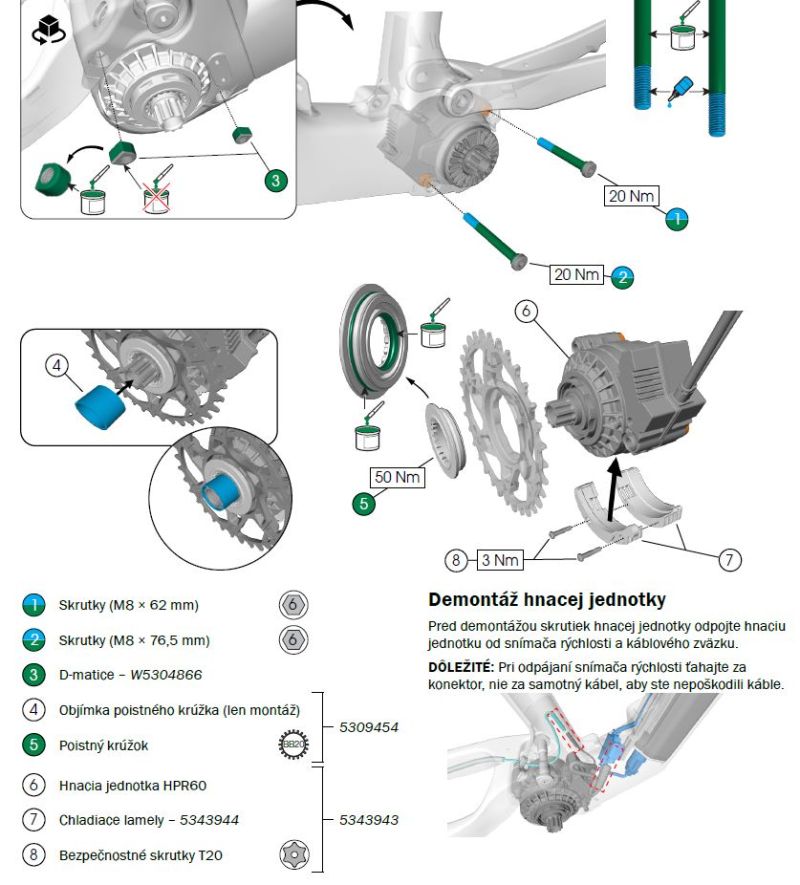 3

20 Nm 1

20 Nm 2

4

6

50 Nm 5

8 3 Nm 7

1 Skrutky (M8 × 62 mm) 6

2 Skrutky (M8 × 76,5 mm) 6

3 D-matice – W5304866

4 Objímka poistného krúžka (len montáž)

5 Poistný krúžok BB20

5309454

6 Hnacia jednotka HPR60

7 Chladiace lamely – 5343944

8 Bezpečnostné skrutky T20

5343943

Demontáž hnacej jednotky

Pred demontážou skrutiek hnacej jednotky odpojte hnaciu jednotku od snímača rýchlosti a káblového zväzku.

DÔLEŽITÉ: Pri odpájaní snímača rýchlosti ťahajte za konektor, nie za samotný kábel, aby ste nepoškodili káble.