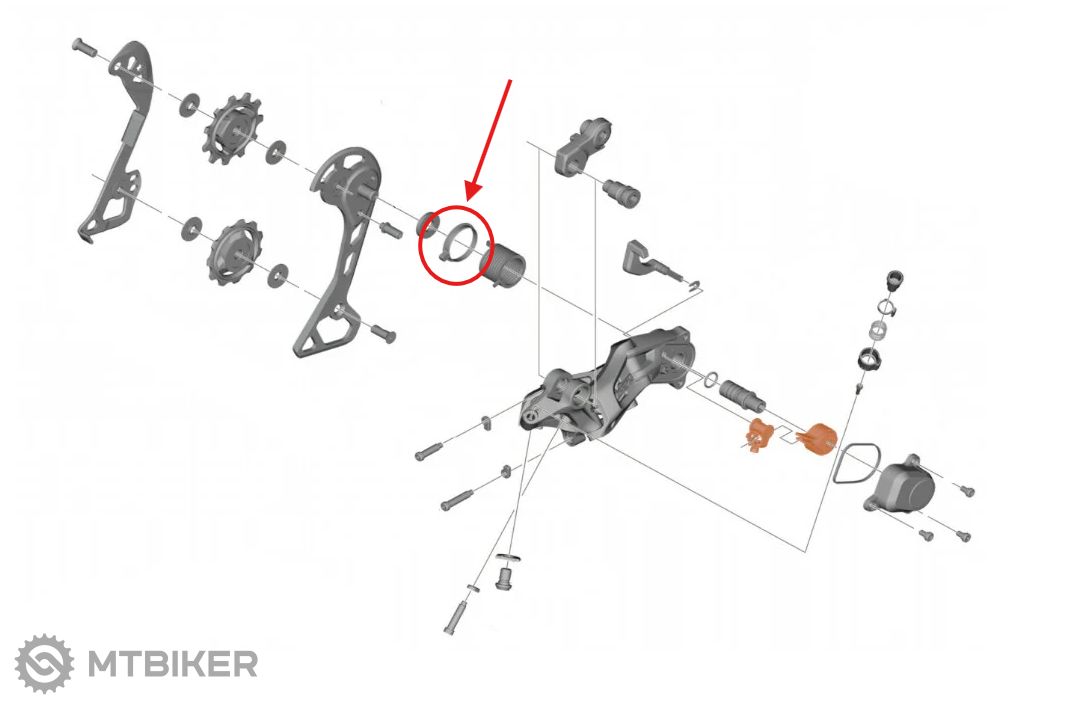 MTBIKER